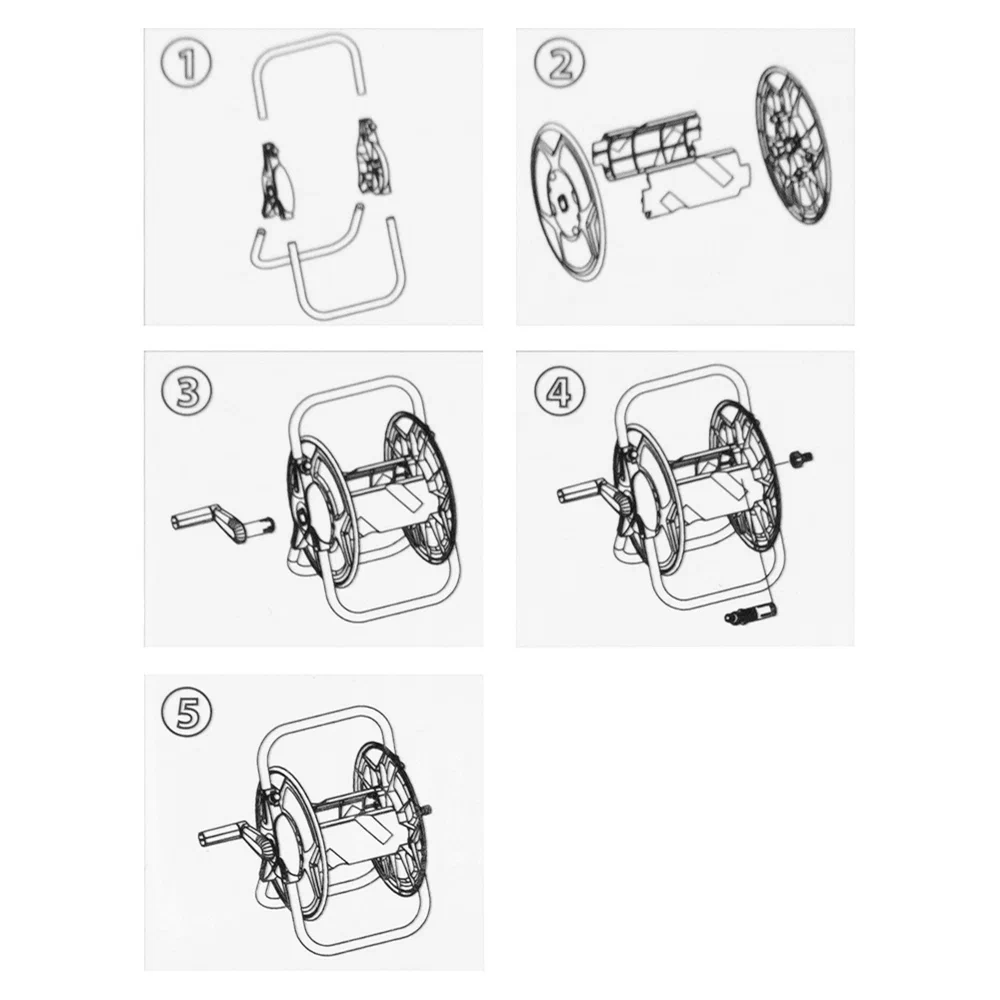 ①

②

③

④

⑤