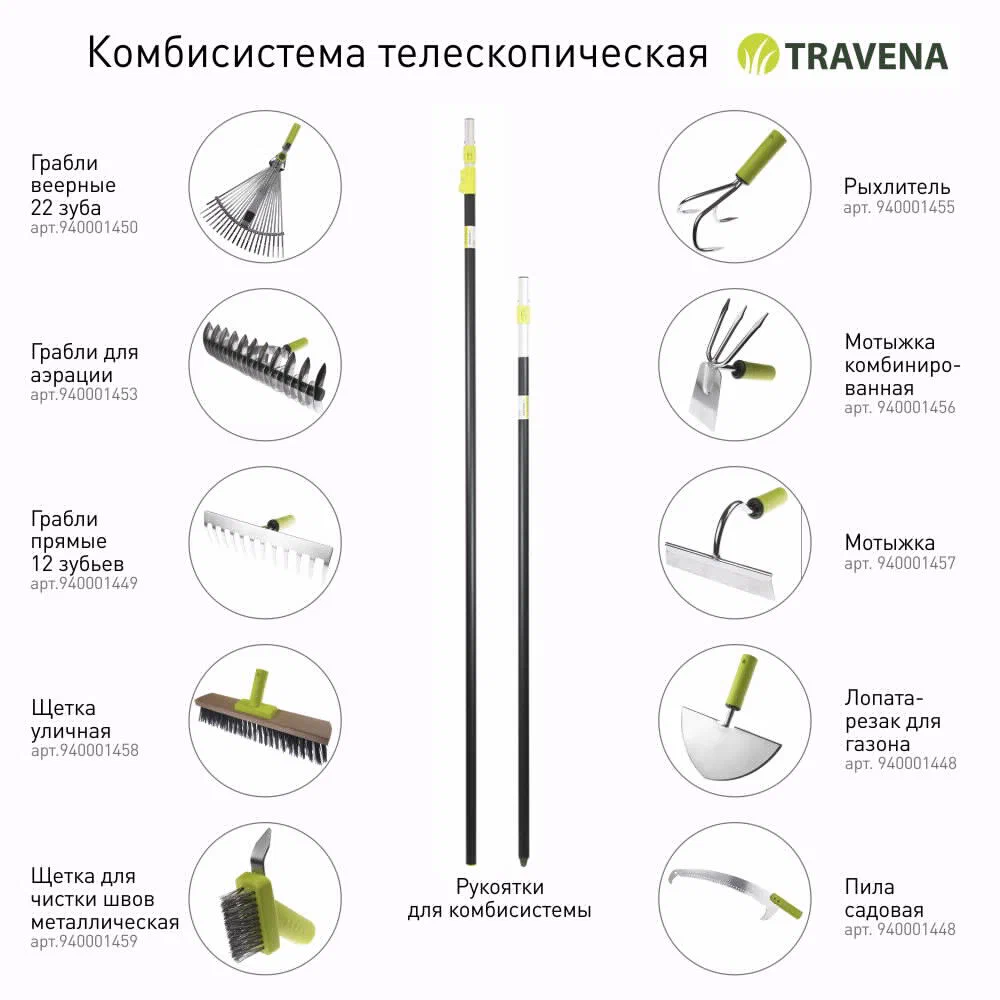 Комбисистема телескопическая

TRAVENA

Грабли веерные 22 зуба
арт.940001450

Грабли для аэрации
арт.940001453

Грабли прямые 12 зубьев
арт.940001449

Щетка уличная
арт.940001458

Щетка для чистки швов металлическая
арт.940001459

Рукоятки для комбисистемы

Рыхлитель
арт. 940001455

Мотыжка комбинированная
арт. 940001456

Мотыжка
арт. 940001457

Лопата-резак для газона
арт. 940001448

Пила садовая
арт. 940001448