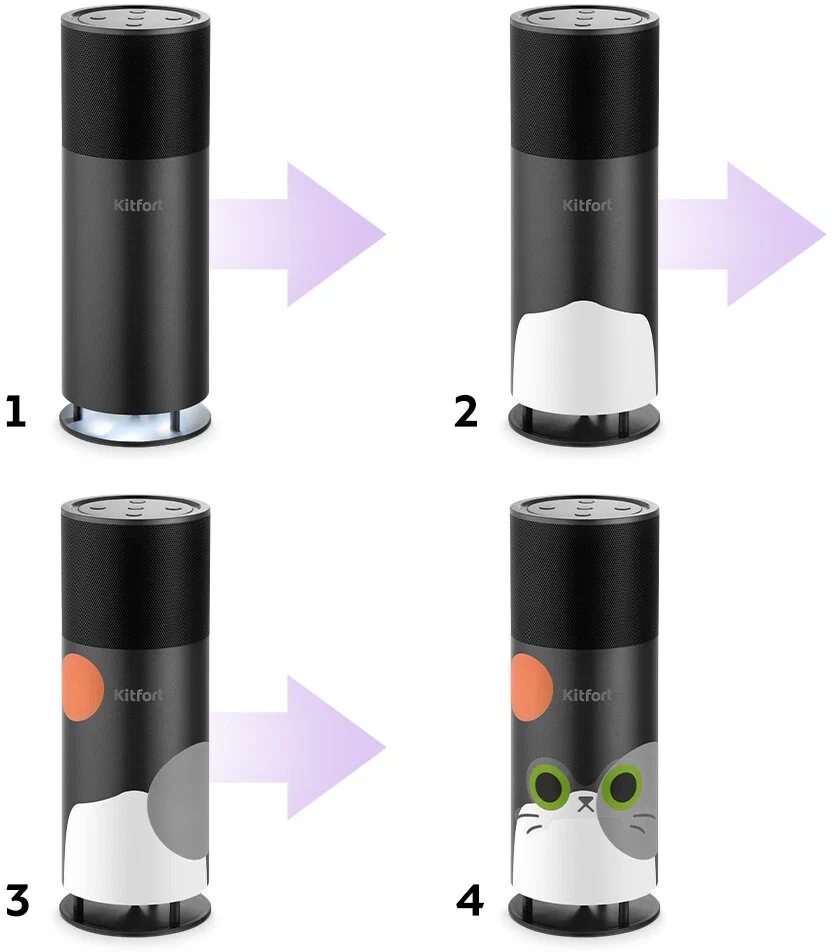 Kitfort
1

Kitfort
2

Kitfort
3

Kitfort
4